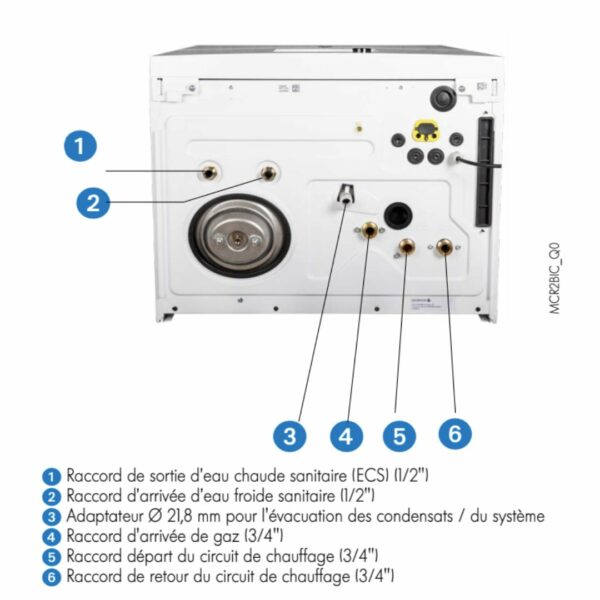 1

2

MCR2BIC_Q0

3 4 5 6

1 Raccord de sortie d'eau chaude sanitaire (ECS) (1/2")
2 Raccord d'arrivée d'eau froide sanitaire (1/2")
3 Adaptateur Ø 21,8 mm pour l'évacuation des condensats / du système
4 Raccord d'arrivée de gaz (3/4")
5 Raccord départ du circuit de chauffage (3/4")
6 Raccord de retour du circuit de chauffage (3/4")