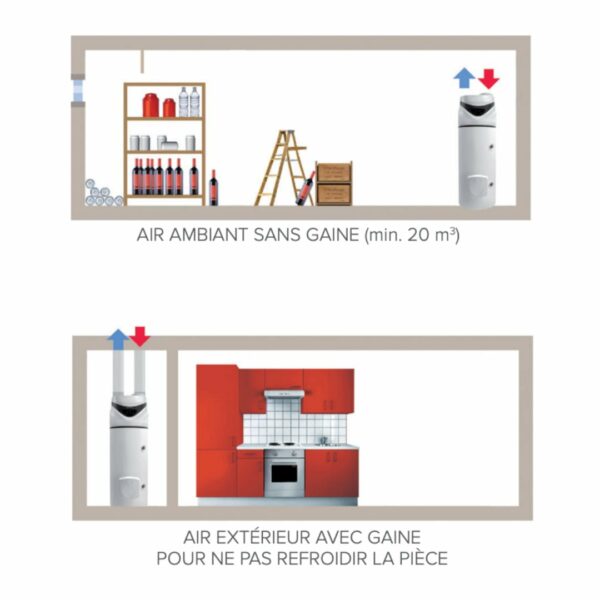 AIR AMBIANT SANS GAINE (min. 20 m³)

AIR EXTÉRIEUR AVEC GAINE
POUR NE PAS REFROIDIR LA PIÈCE